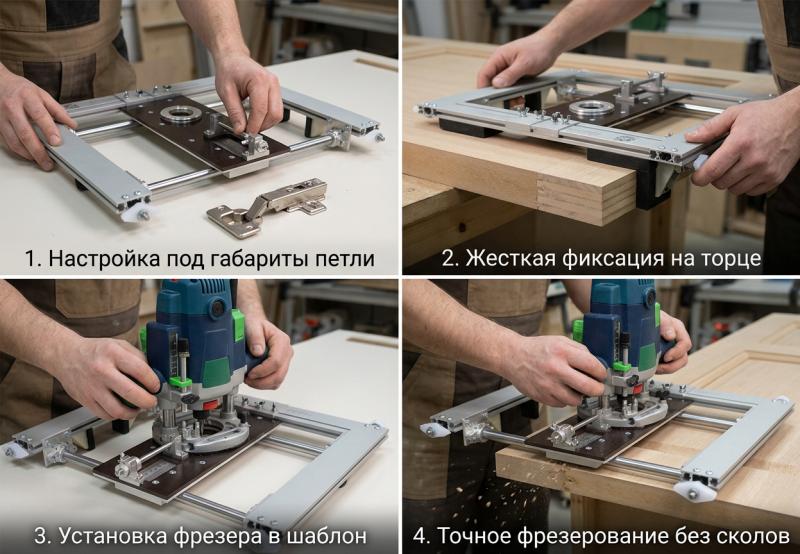 1. Настройка под габариты петли

2. Жесткая фиксация на торце

3. Установка фрезера в шаблон

4. Точное фрезерование без сколов