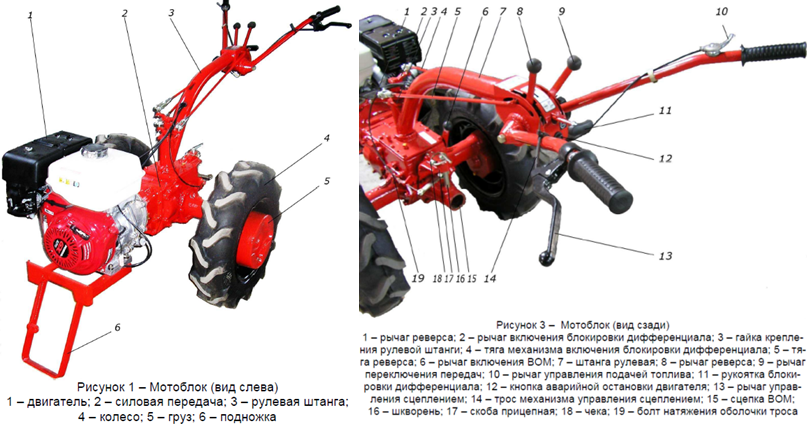 1
2
3
4
5
6

Рисунок 1 – Мотоблок (вид слева)
1 – двигатель; 2 – силовая передача; 3 – рулевая штанга; 4 – колесо; 5 – груз; 6 – подножка

1 2 3 4 5
6 7 8 9 10
11
12
13
19 18 17 16 15 14

Рисунок 3 – Мотоблок (вид сзади)
1 – рычаг реверса; 2 – рычаг включения блокировки дифференциала; 3 – гайка крепления рулевой штанги; 4 – тяга механизма включения блокировки дифференциала; 5 – тяга реверса; 6 – рычаг включения ВОМ; 7 – штанга рулевая; 8 – рычаг реверса; 9 – рычаг переключения передач; 10 – рычаг управления подачей топлива; 11 – рукоятка блокировки дифференциала; 12 – кнопка аварийной остановки двигателя; 13 – рычаг управления сцеплением; 14 – трос механизма управления сцеплением; 15 – сцепка ВОМ; 16 – шкворень; 17 – скоба прицепная; 18 – чека; 19 – болт натяжения оболочки троса